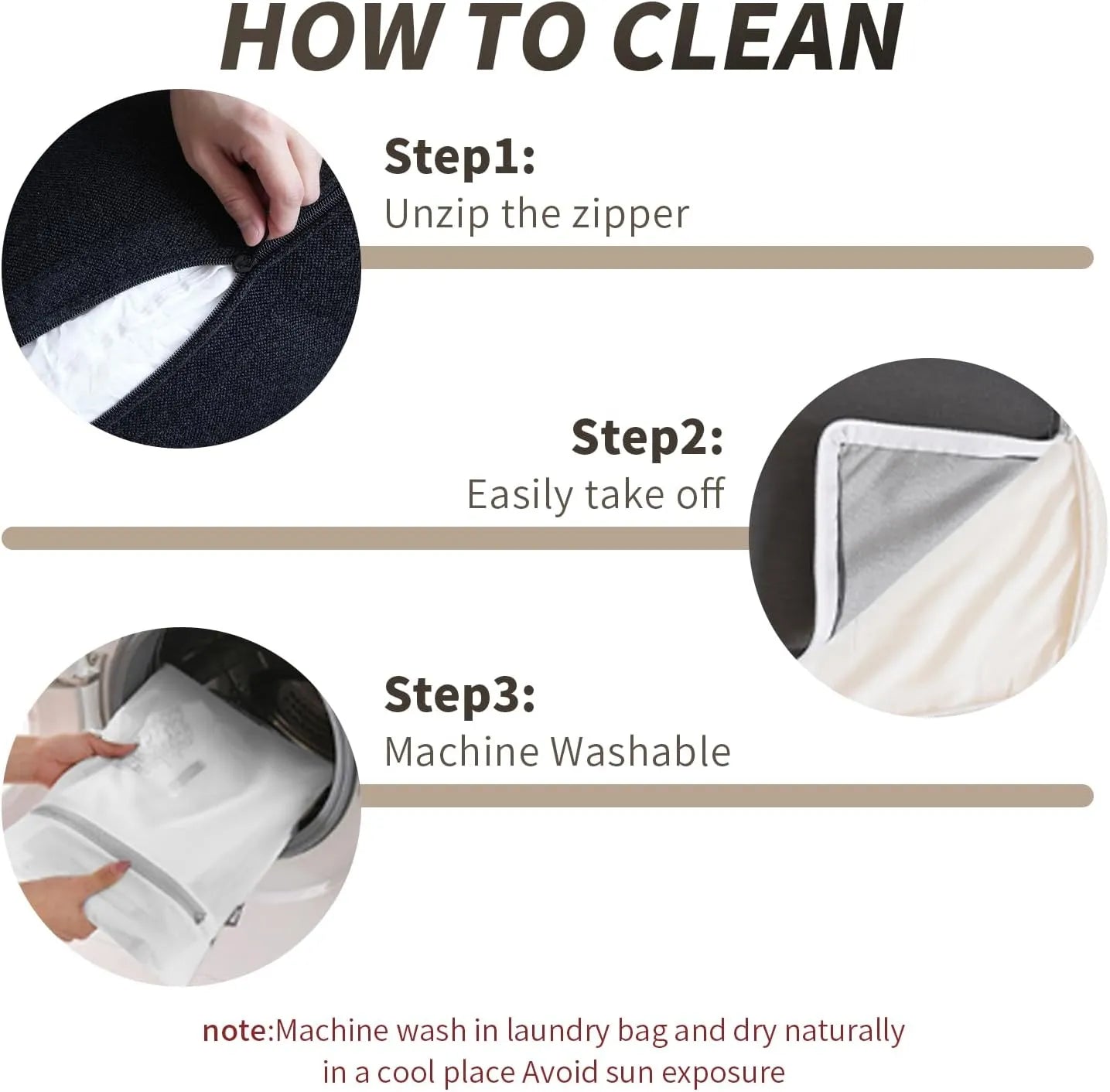 HOW TO CLEAN

Step1:
Unzip the zipper

Step2:
Easily take off

Step3:
Machine Washable

note:Machine wash in laundry bag and dry naturally in a cool place Avoid sun exposure