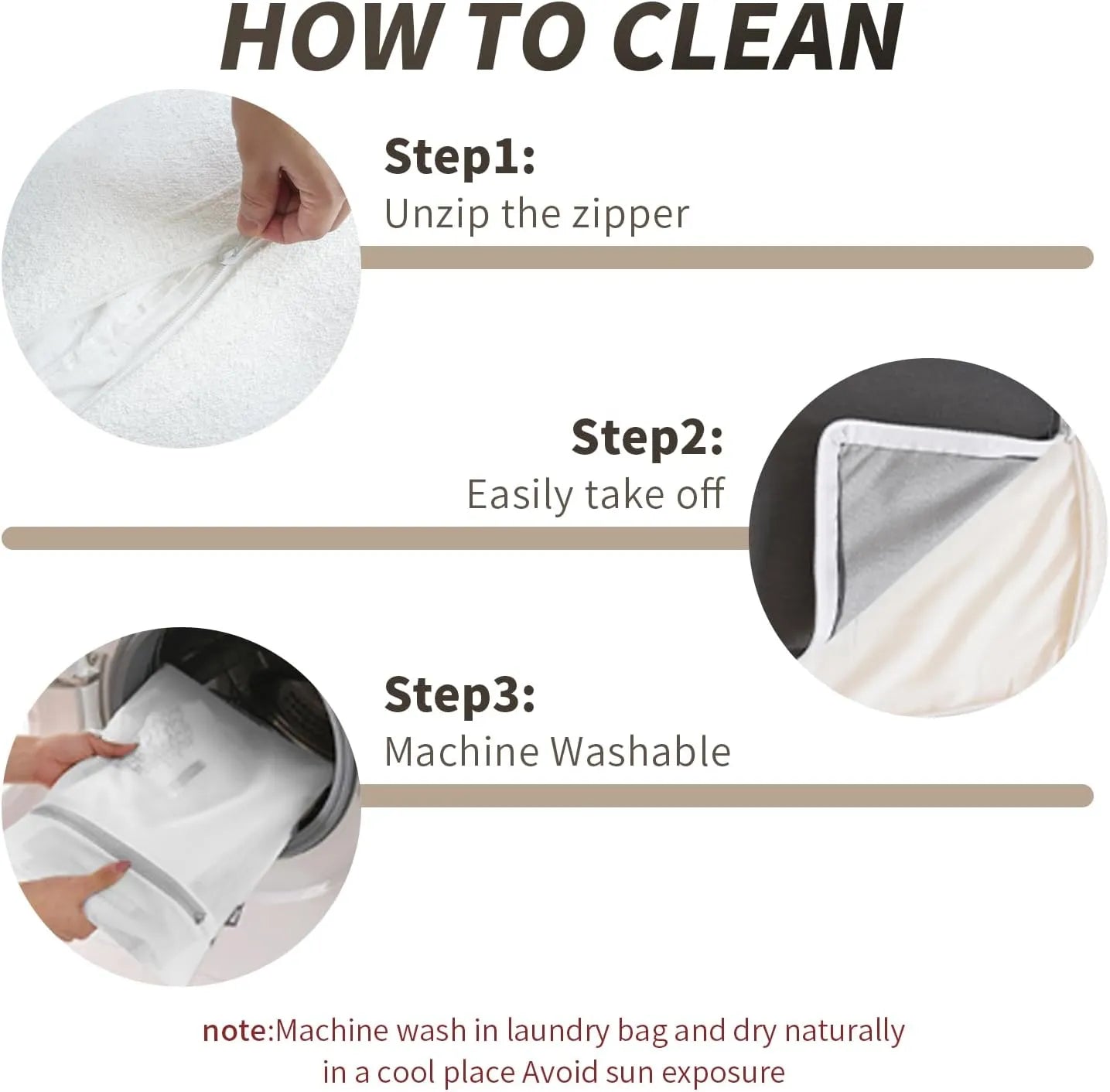 HOW TO CLEAN

Step1:
Unzip the zipper

Step2:
Easily take off

Step3:
Machine Washable

note:Machine wash in laundry bag and dry naturally in a cool place Avoid sun exposure