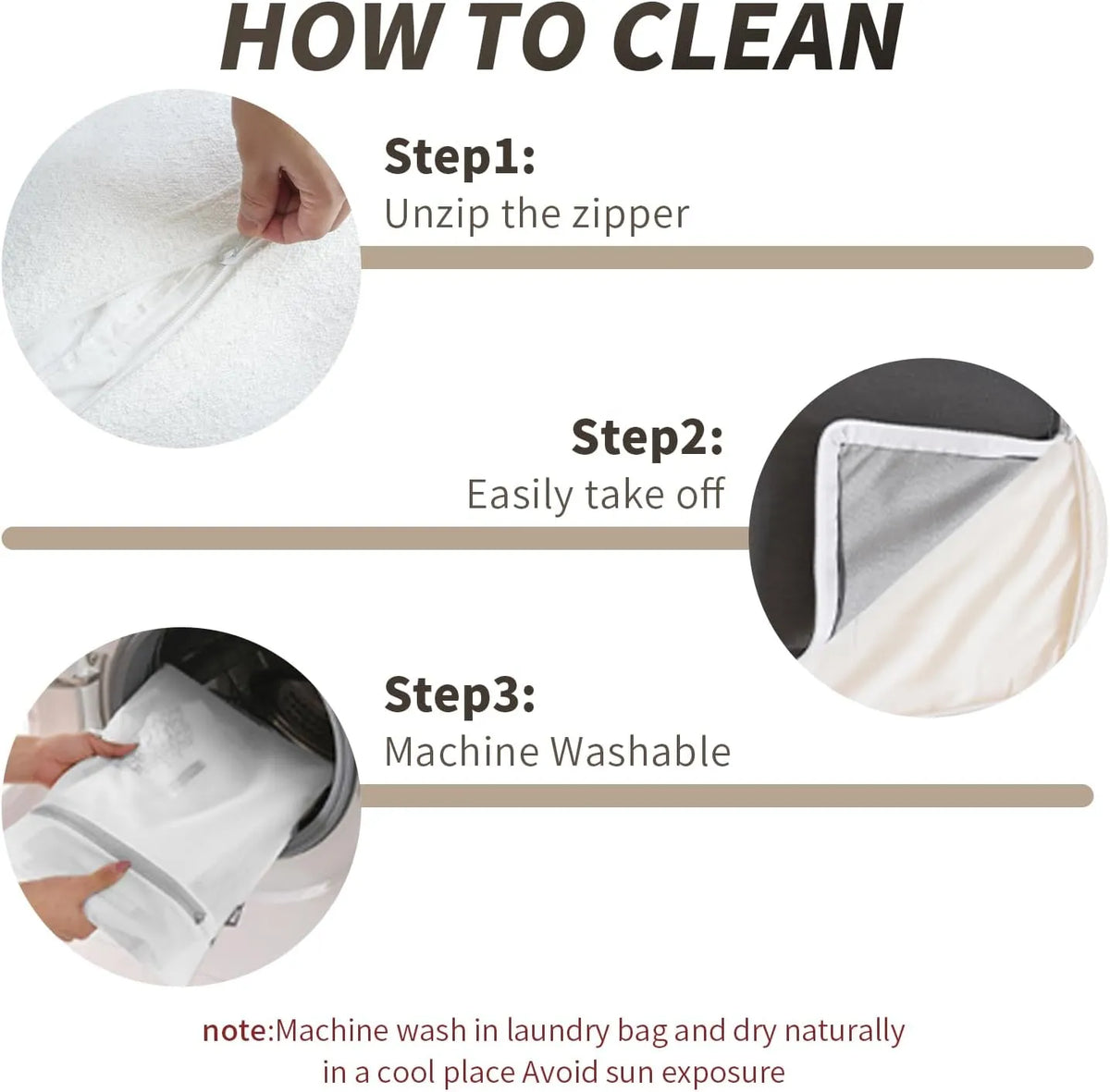 HOW TO CLEAN

Step1:
Unzip the zipper

Step2:
Easily take off

Step3:
Machine Washable

note:Machine wash in laundry bag and dry naturally in a cool place Avoid sun exposure