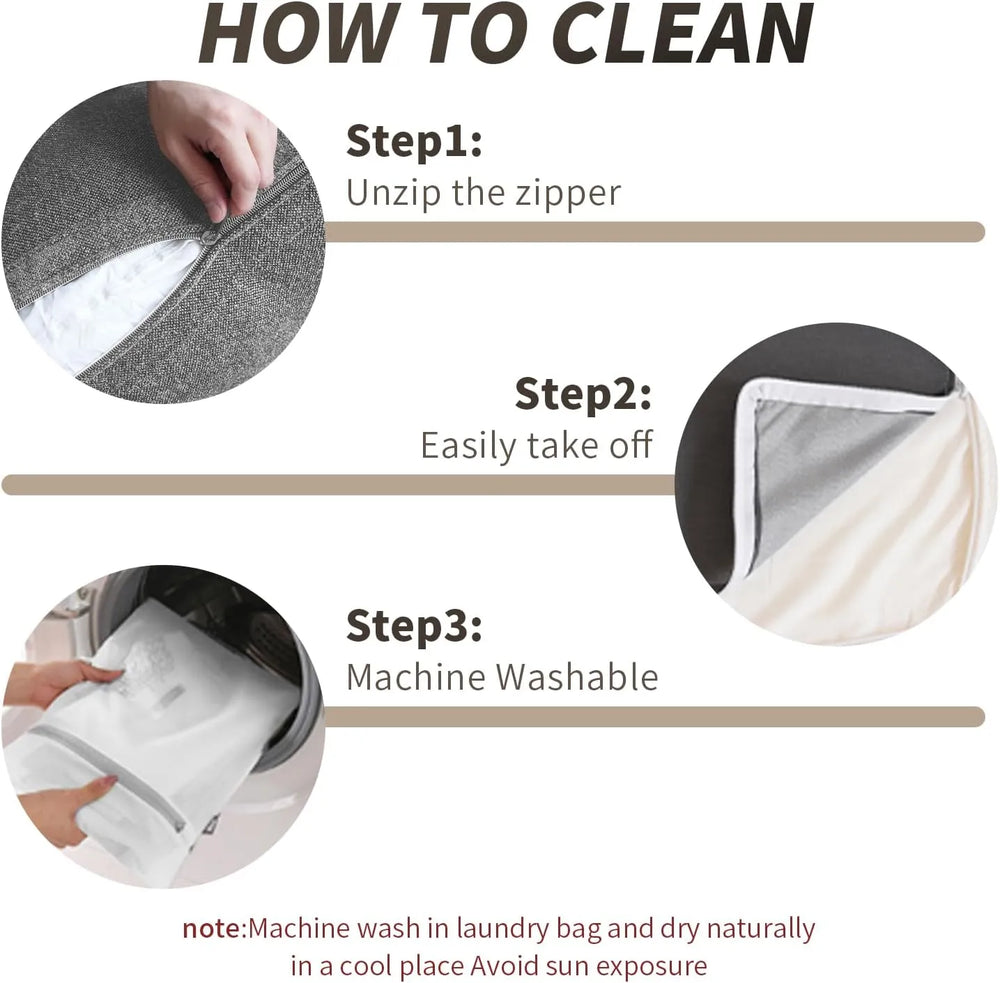 HOW TO CLEAN

Step1:
Unzip the zipper

Step2:
Easily take off

Step3:
Machine Washable

note:Machine wash in laundry bag and dry naturally in a cool place Avoid sun exposure