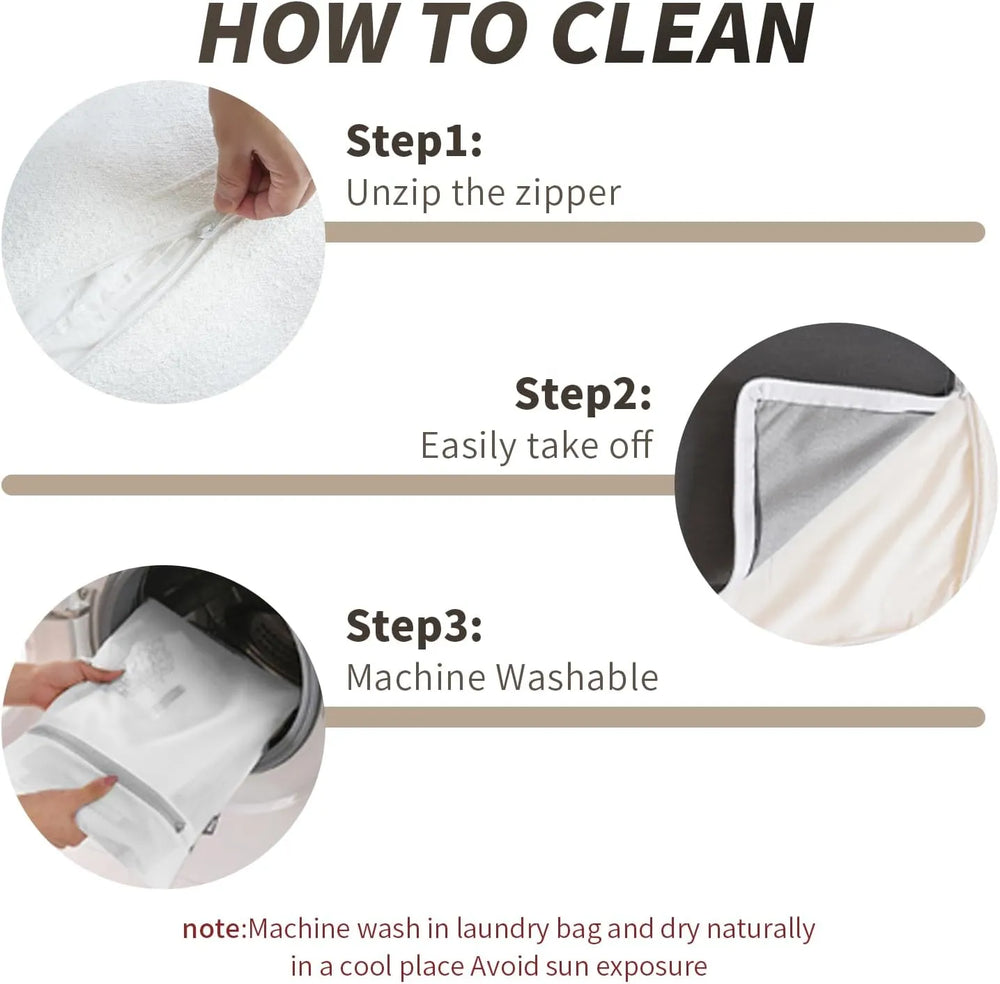 HOW TO CLEAN

Step1:
Unzip the zipper

Step2:
Easily take off

Step3:
Machine Washable

note:Machine wash in laundry bag and dry naturally in a cool place Avoid sun exposure